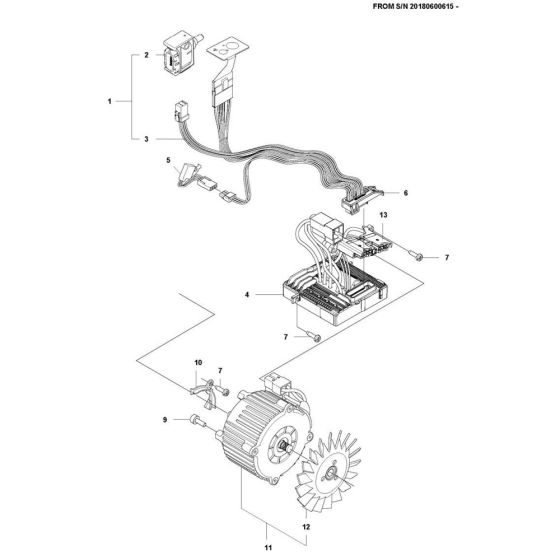 FROM S/N 20180600615 -

2
1
3
5
6
13
7
4
7
10
7
9
12
11