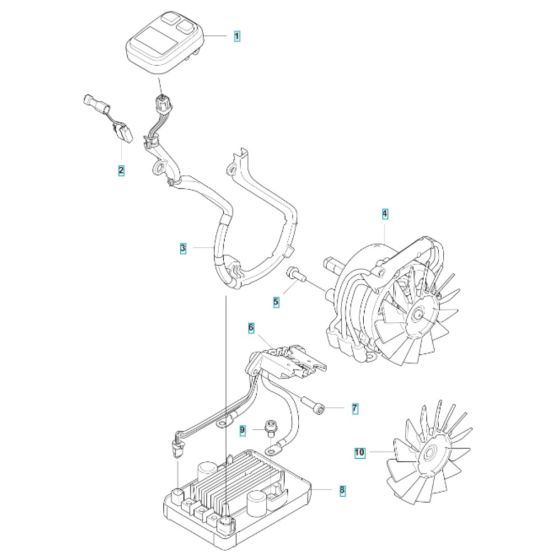 1
2
3
4
5
6
7
9
10
8