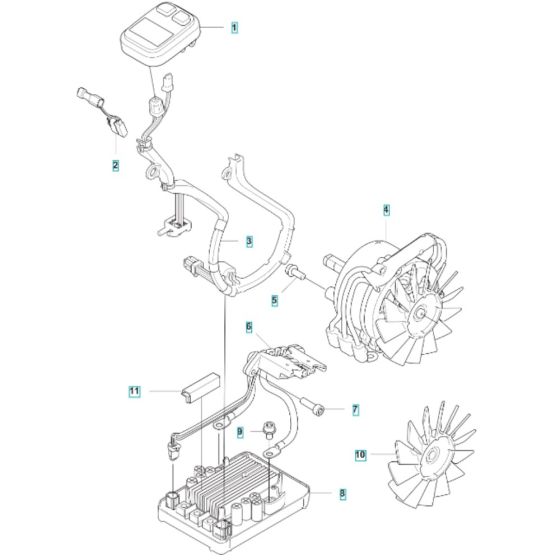 1
2
3
4
5
6
11
7
9
10
8