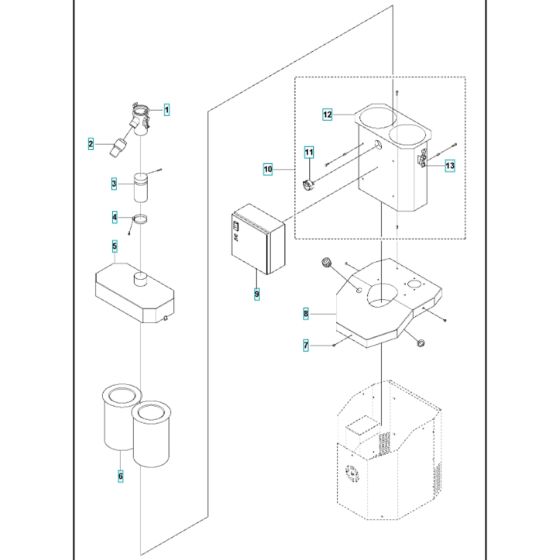 1
2
3
4
5
6
12
11
10
13
9
8
7