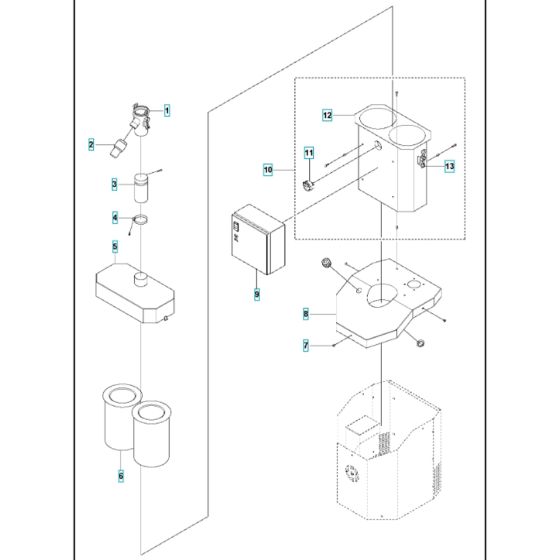 1
2
3
4
5
6
12
11
10
13
9
8
7