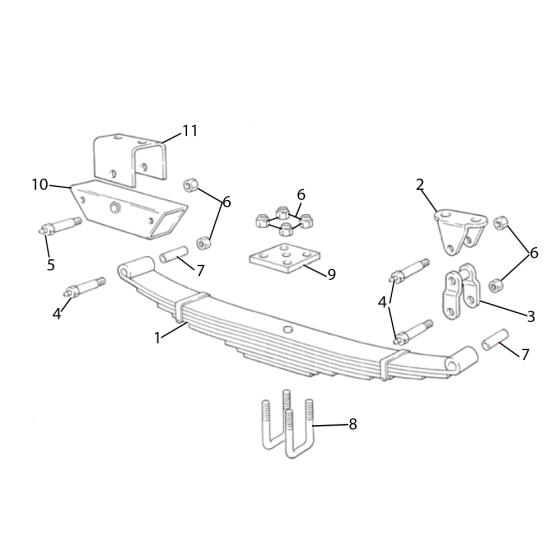 11
10
6
6
2
6
5
7
9
4
4
3
1
7
8