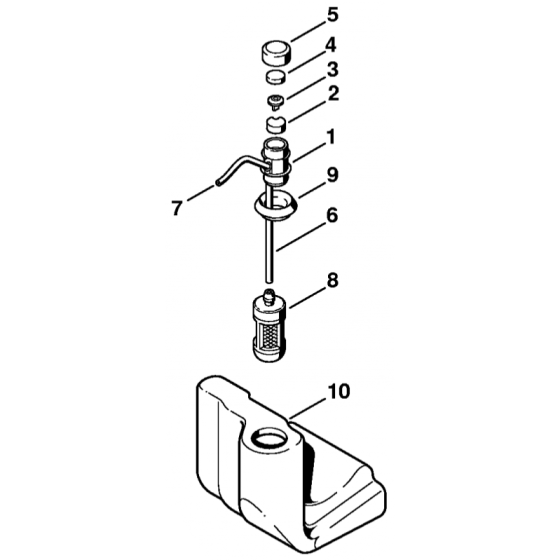 5
4
3
2
1
9
7
6
8
10