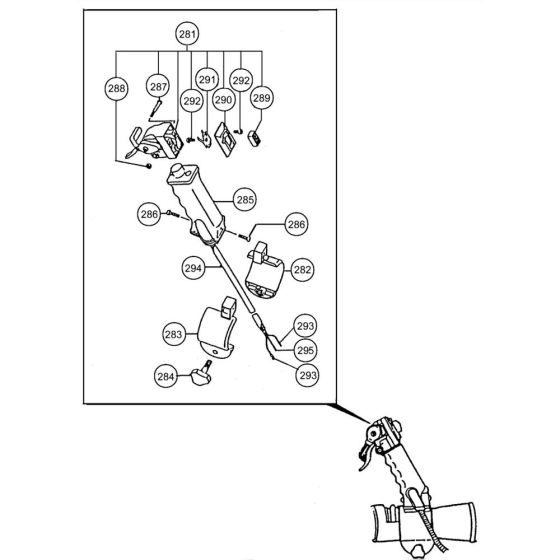 281
288
287
292
291
290
292
289
285
286
286
294
282
283
293
295
293
284