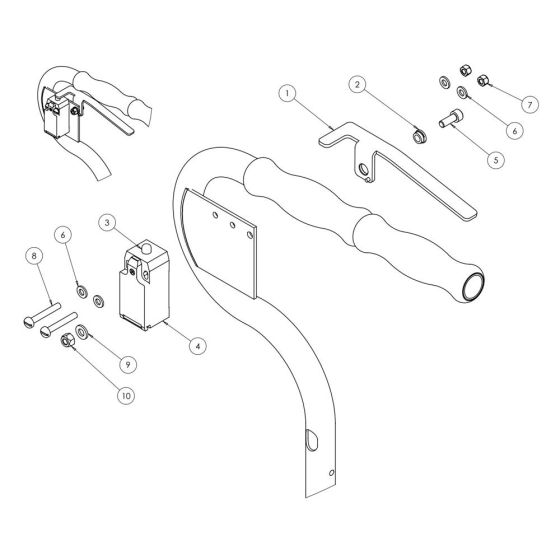 1
2
7
6
5
3
6
8
4
9
10