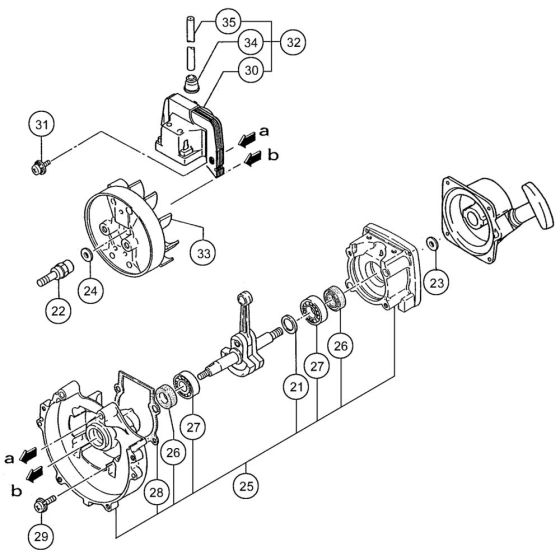 35
34
32
30
31
a
b
33
24
22
23
26
27
21
27
26
28
25
a
b
29