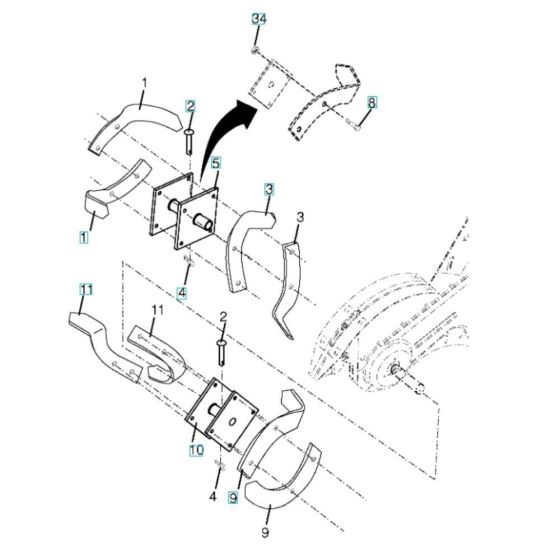 34
1
2
8
5
3
3
1
4
11
11
2
10
4
9
9