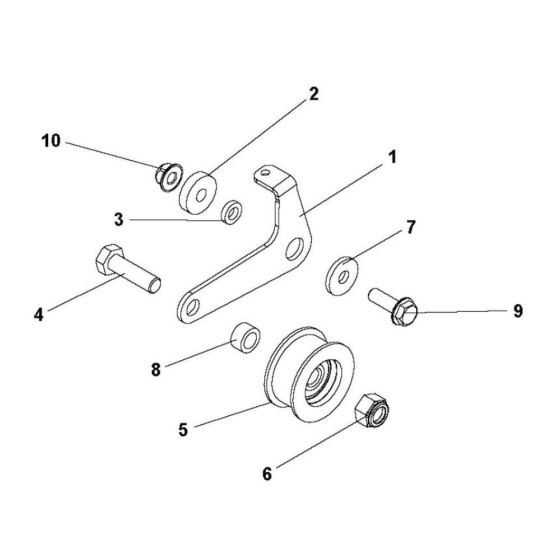 2
10
1
3
7
4
9
8
5
6