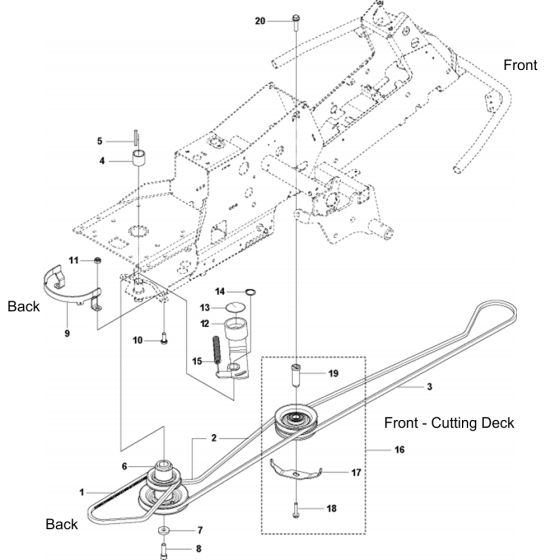 20

Front

5

4

11

Back

9

10

14

13

12

15

19

3

Front - Cutting Deck

2

16

6

17

1

18

Back

7

8