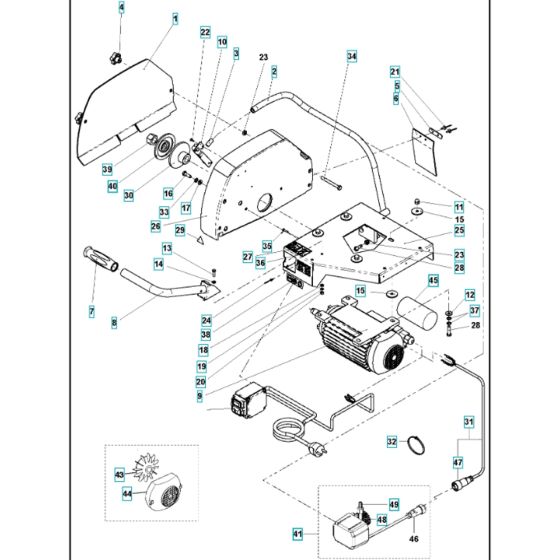 4
1
22
10
3
23
2
34
21
5
6
39
40
30
16
33
17
26
29
11
15
25
23
28
35
27
36
13
14
7
8
24
38
18
19
20
9
15
45
12
37
28
31
32
47
43
44
49
48
41
46