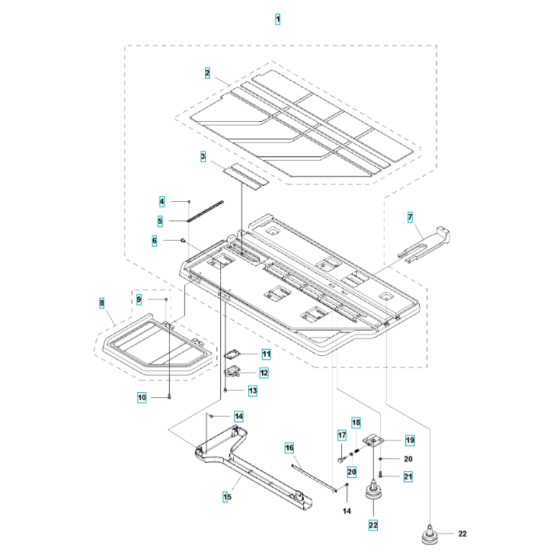 1
2
3
4
5
6
7
8
9
10
11
12
13
14
15
16
17
18
19
20
20
21
14
22
22