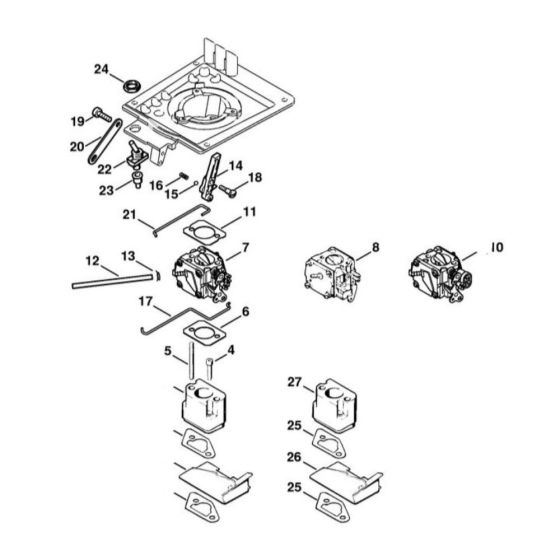 24
19
20
22
23
16
15
14
18
21
11
12
13
7
8
10
17
6
5
4
27
25
26
25