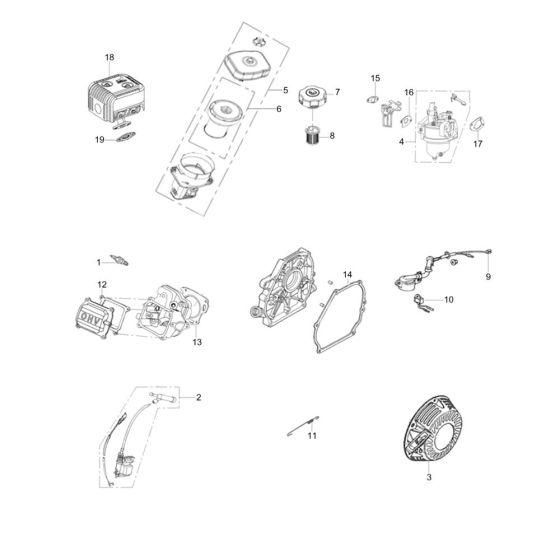 18
19
5
6
7
8
15
16
4
17
1
12
OHV
13
14
9
10
2
11
3