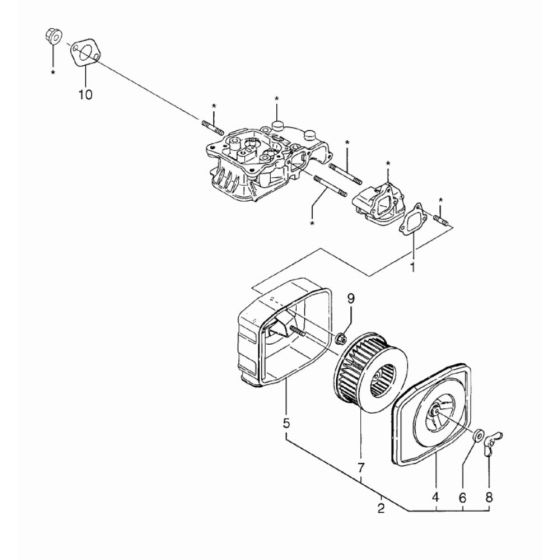 *
10
*
*
*
*
*
*
1
9
5
7
4
6
8
2