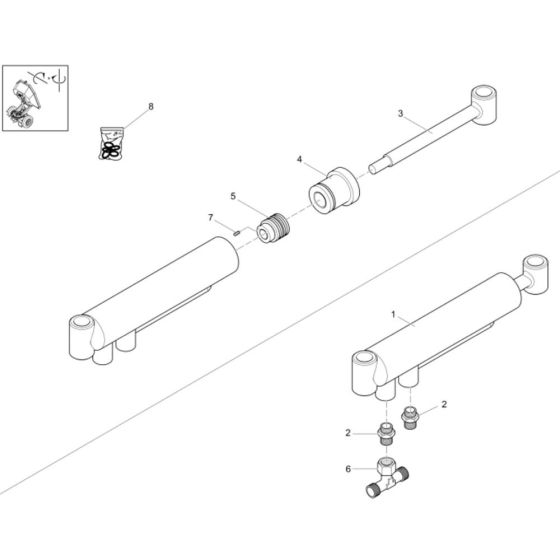 8
3
4
5
7
1
2
2
6