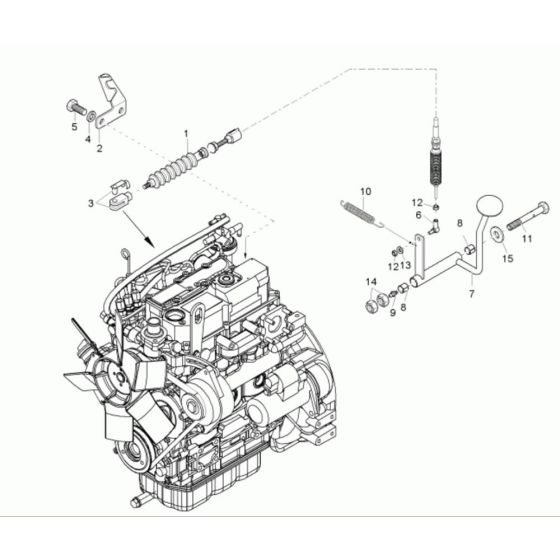 5
4
2
1
3
10
12
6
8
11
15
12 13
7
14
9 8