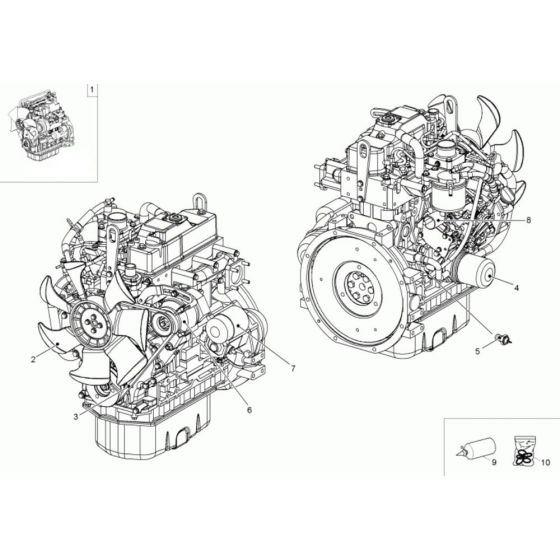 1
8
4
5
2
7
6
3
9
10