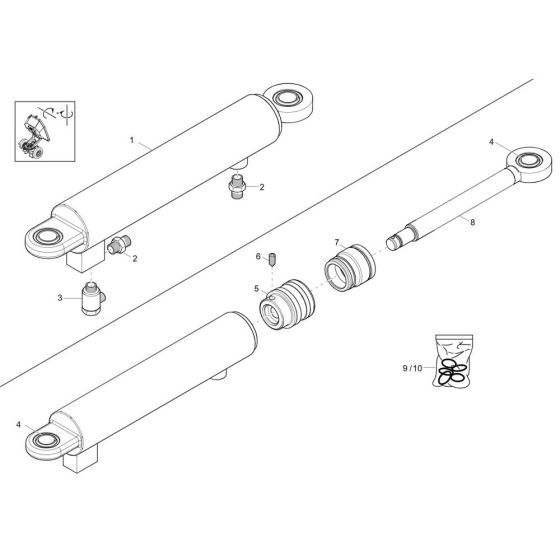 1
2
2
3
4
8
7
6
5
9 / 10
4