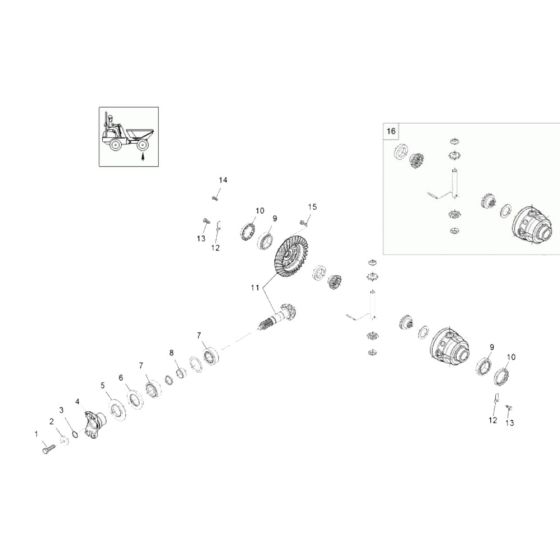 16
14
15
10
9
13
12
11
7
8
7
6
5
4
3
2
1
9
10
12
13