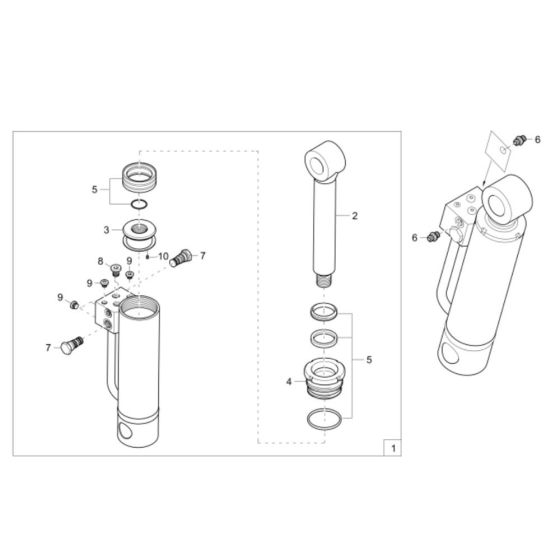 5
3
10
7
8
9
9
9
7
2
5
4
1
6
6