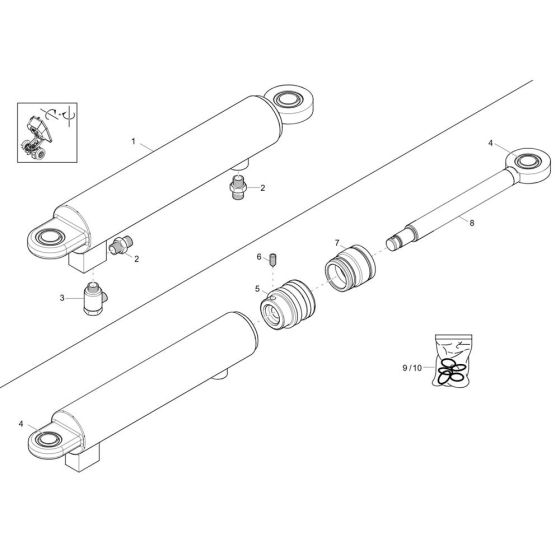 1
2
2
3
4
8
7
6
5
9 / 10
4