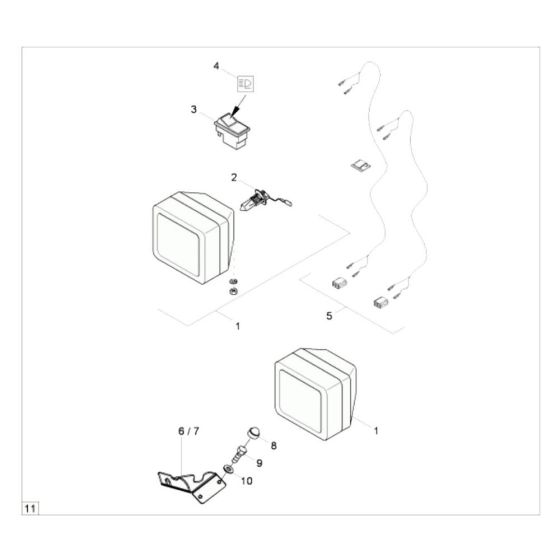 4
3
2
1
5
1
6 / 7
8
9
10
11