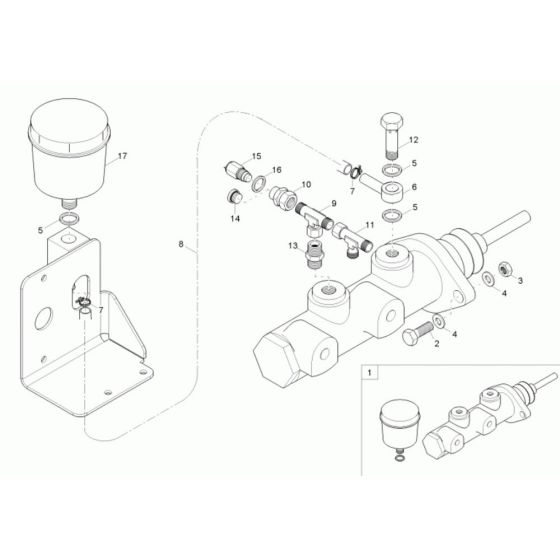 17
5
7
8
15
16
10
14
9
13
11
7
12
5
6
5
3
4
4
2
1