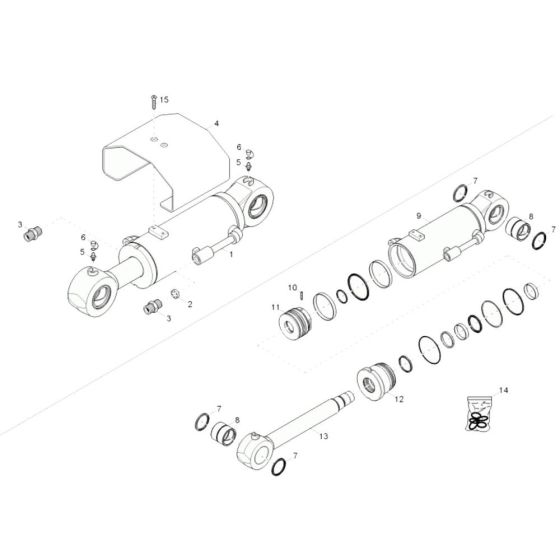 15
4
6
5
3
6
5
1
2
3
7
9
8
7
10
11
12
14
7
8
13
7