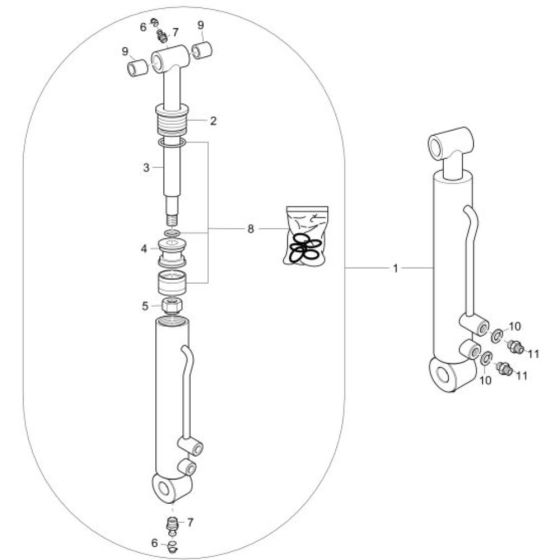 6
7
9
9
2
3
8
4
5
1
10
11
10
11
7
6