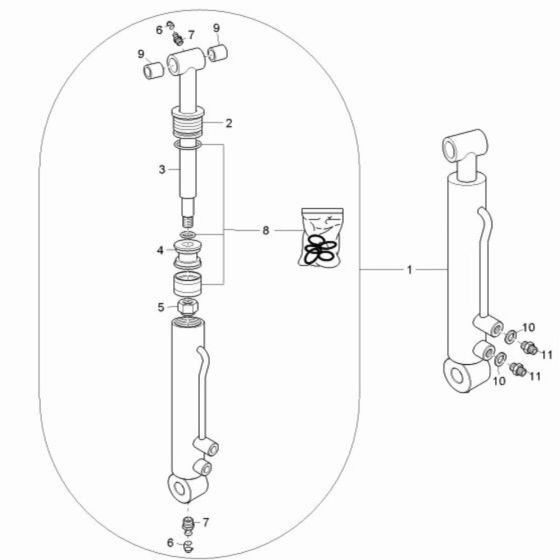 6
7
9
9
2
3
8
4
5
1
10
11
10
11
7
6