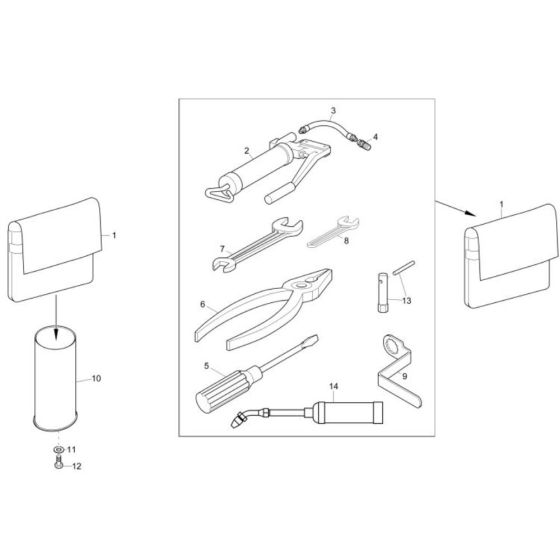 1
10
11
12
3
4
2
7
8
6
13
5
9
14
1