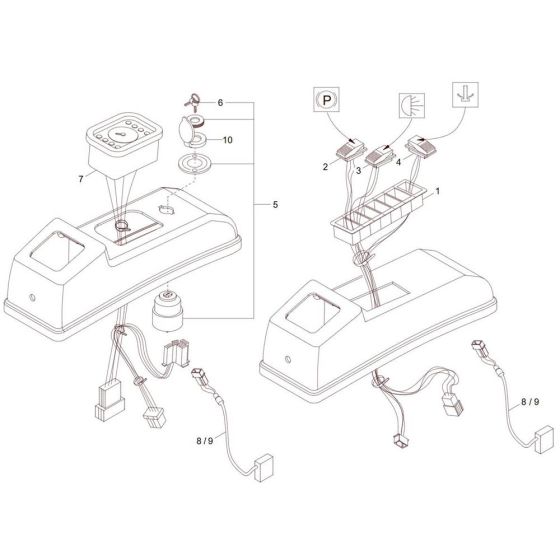 6
10
7
5
8 / 9
P
2
3
4
1
8 / 9