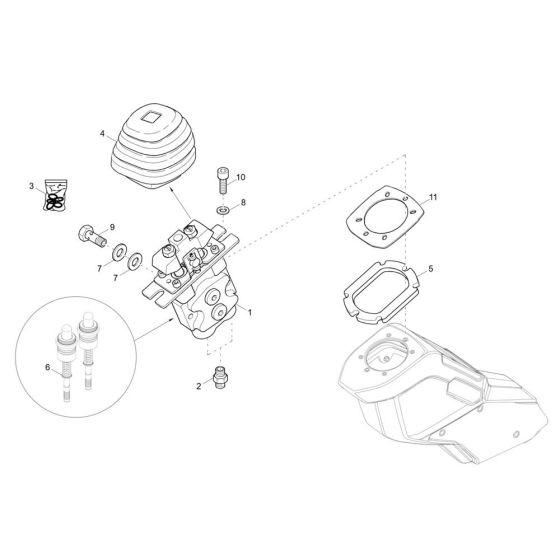 4
3
10
8
11
9
7
7
5
1
6
2