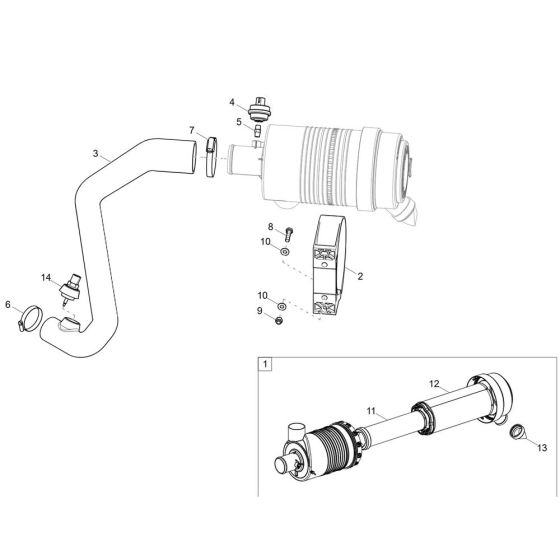 4
5
7
3
8
10
2
14
6
10
9
1
12
11
13