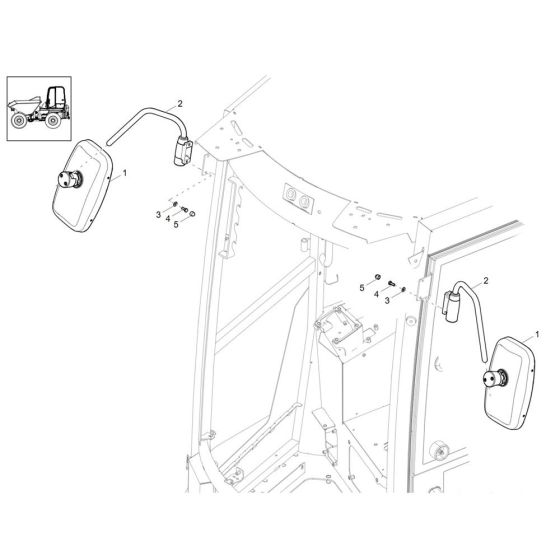 2
1
3
4
5
5
4
3
2
1