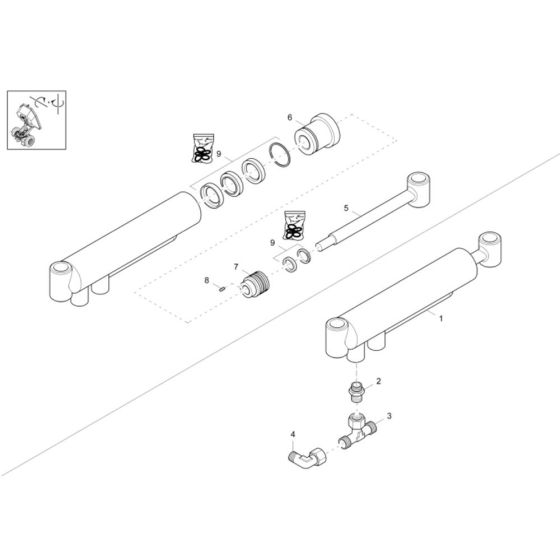 6
9
5
9
7
8
1
2
3
4