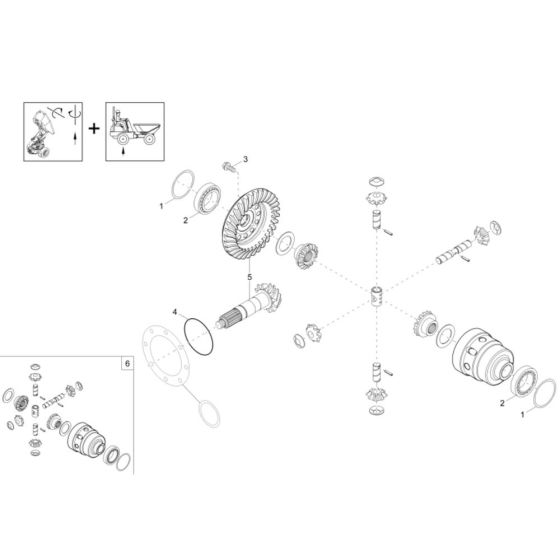 +
3
1
2
5
4
6
2
1