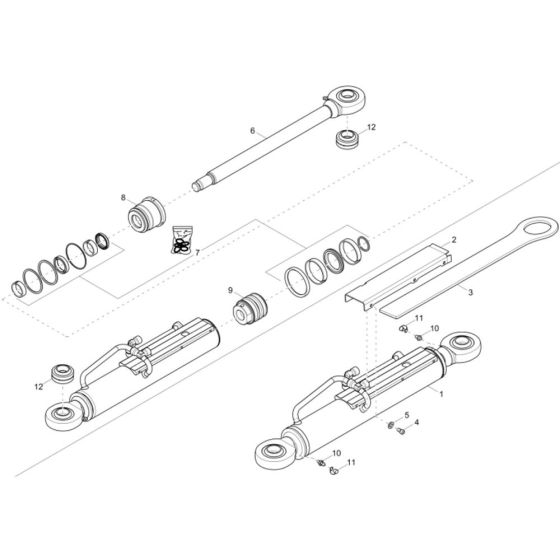 6
12
8
7
2
3
9
11
10
12
1
5
4
10
11