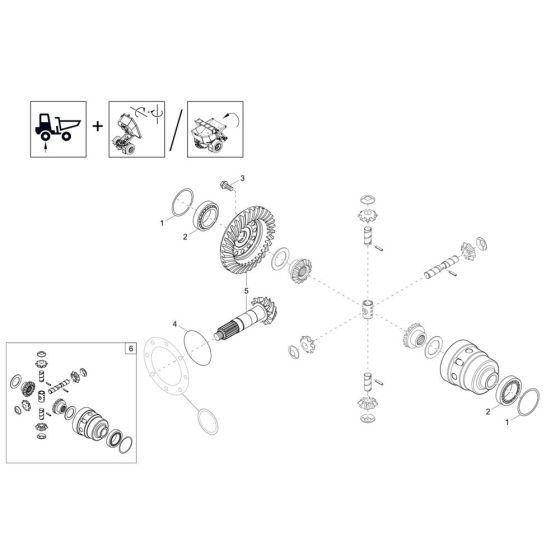 +
/
3
1
2
5
4
6
2
1