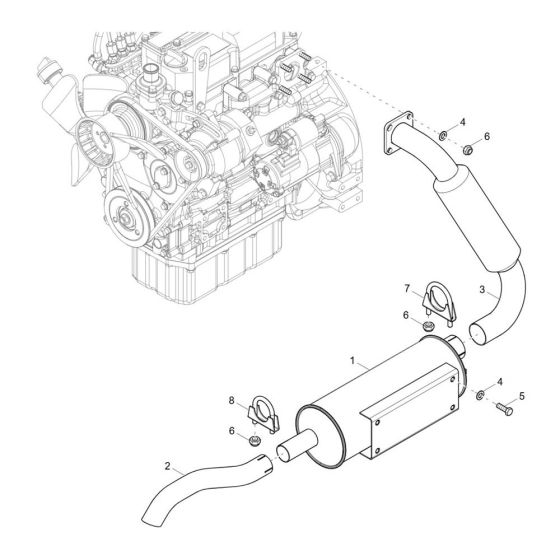 4
6
7
3
6
1
4
5
8
6
2