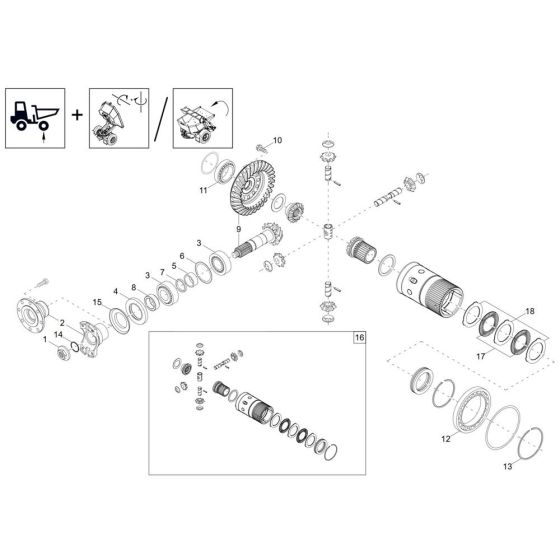 +
/
10
11
9
3
6
5
7
3
8
4
15
2
14
1
16
18
17
12
13