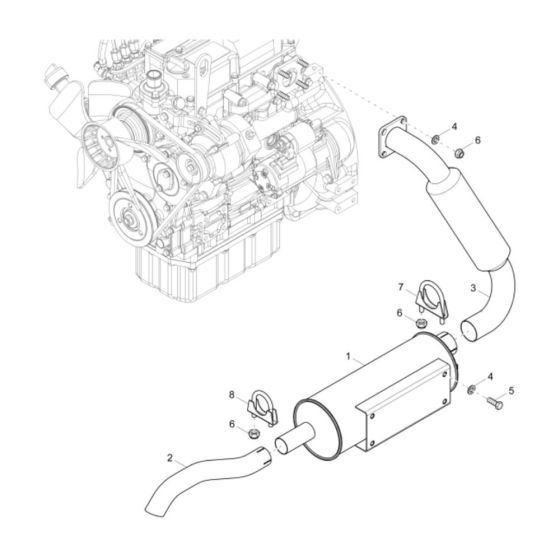 4
6
7
3
6
1
4
5
8
6
2