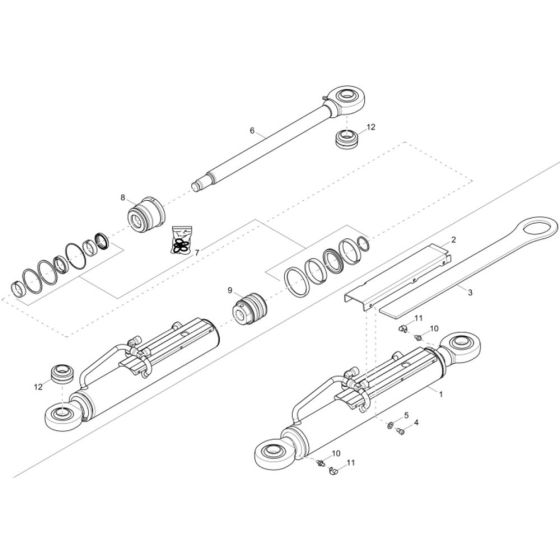 6
12
8
7
2
3
9
11
10
12
1
5
4
10
11