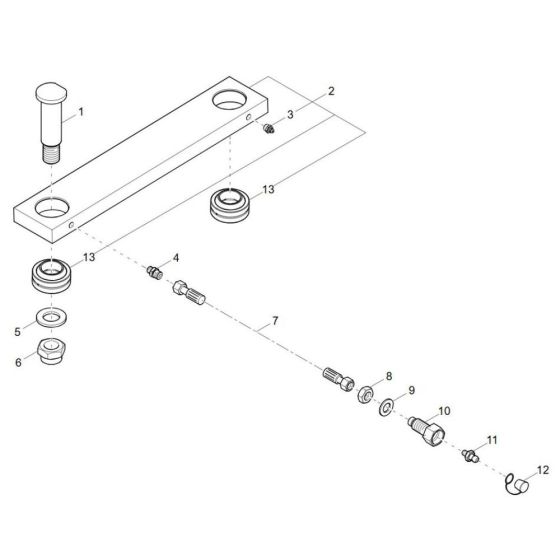 1
2
3
13
13
4
5
6
7
8
9
10
11
12