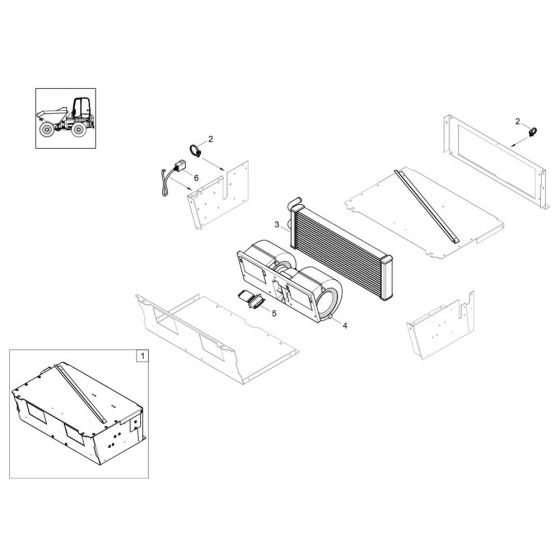 2
2
6
3
5
4
1