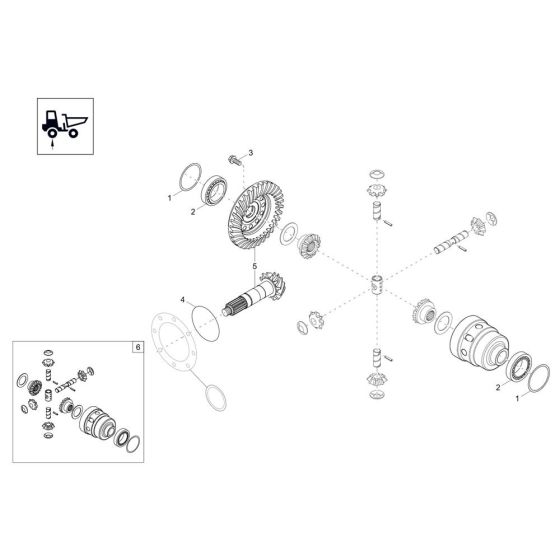 3
1
2
5
4
6
2
1