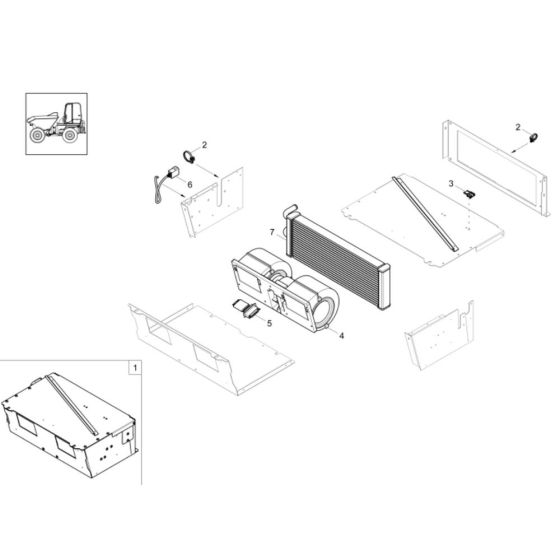 2
6
2
3
7
5
4
1