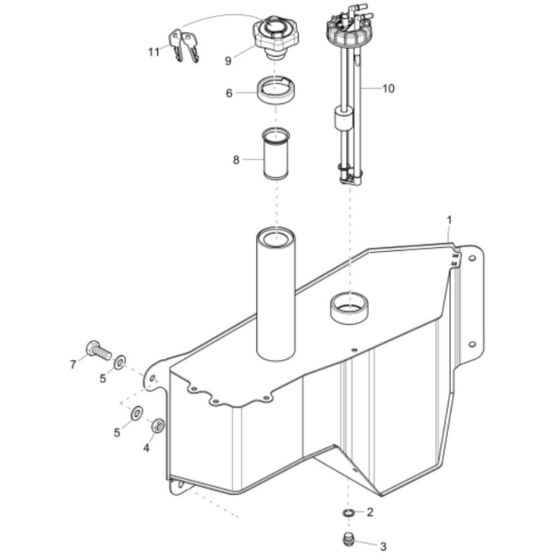 11
9
6
10
8
1
7
5
5
4
2
3