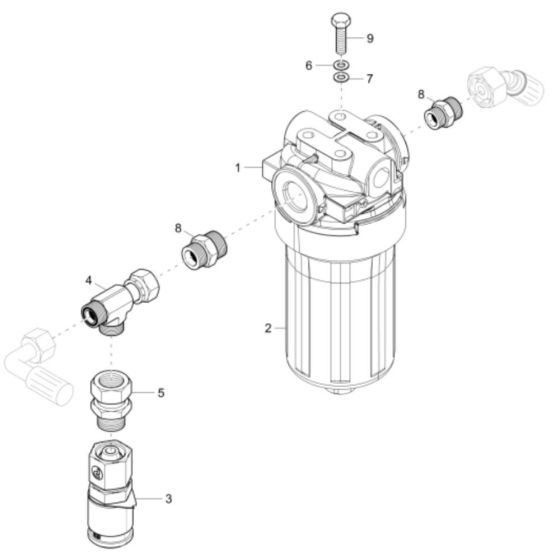 9
6
7
8
1
8
4
2
5
3