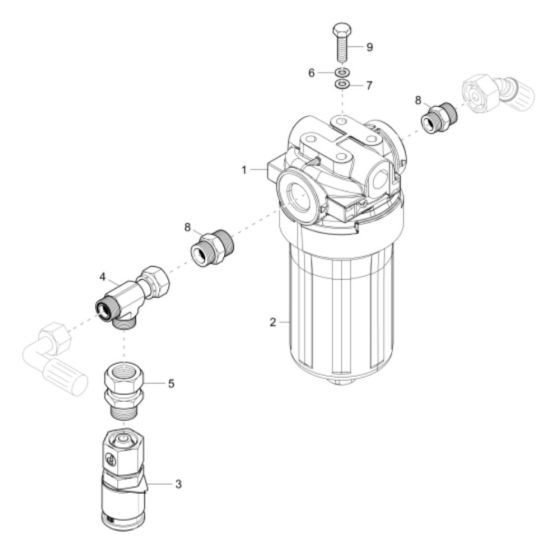 9
6
7
8
1
8
4
2
5
3